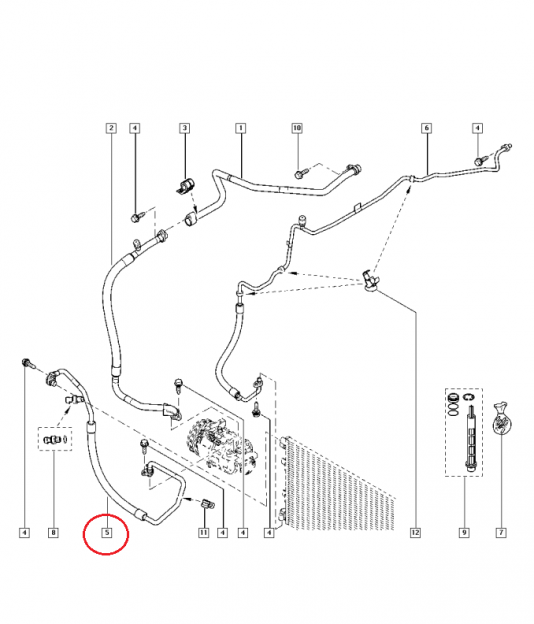 2
4
3
1
10
6
4
4
8
5
11
4
4
4
12
9
7