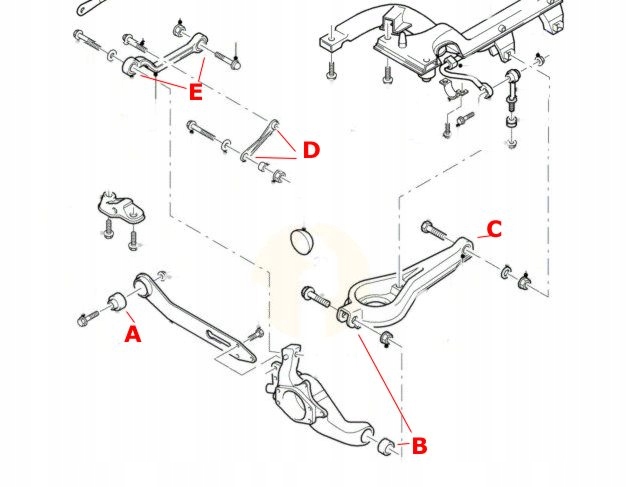 E
D
C
A
B