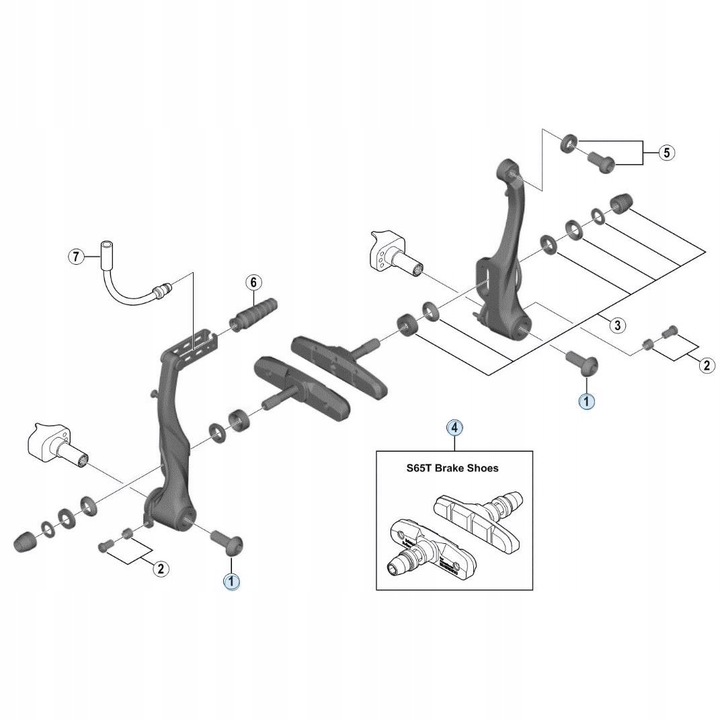 5
7
6
3
2
1
4
S65T Brake Shoes
2
1