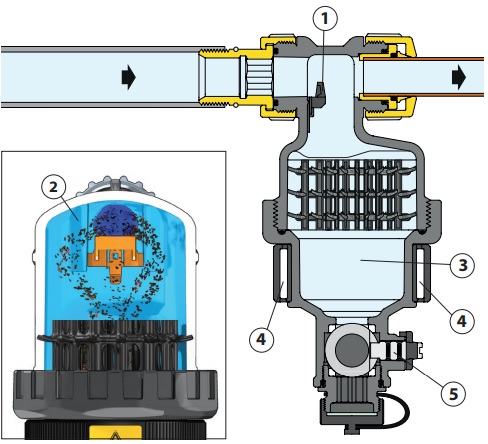 1

2

3

4

4

5