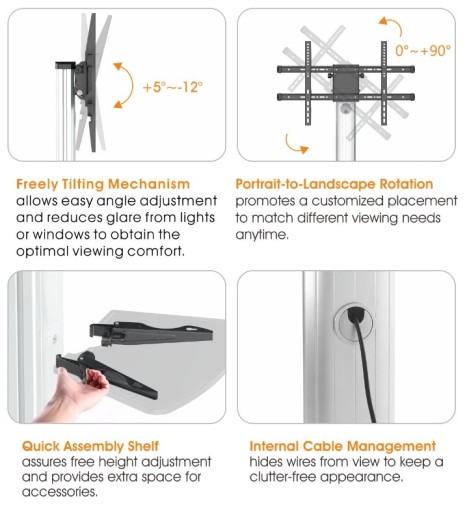 +5°~-12°

0°~+90°

Freely Tilting Mechanism
allows easy angle adjustment and reduces glare from lights or windows to obtain the optimal viewing comfort.

Portrait-to-Landscape Rotation
promotes a customized placement to match different viewing needs anytime.

Quick Assembly Shelf
assures free height adjustment and provides extra space for accessories.

Internal Cable Management
hides wires from view to keep a clutter-free appearance.