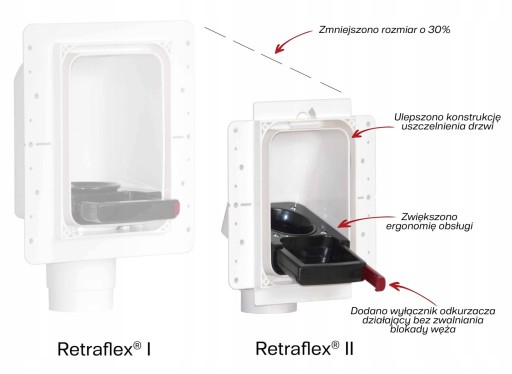 Zmniejszono rozmiar o 30%

Ulepszono konstrukcję uszczelnienia drzwi

Zwiększono ergonomię obsługi

Dodano wyłącznik odkurzacza działający bez zwalniania blokady węża

Retraflex® I

Retraflex® II