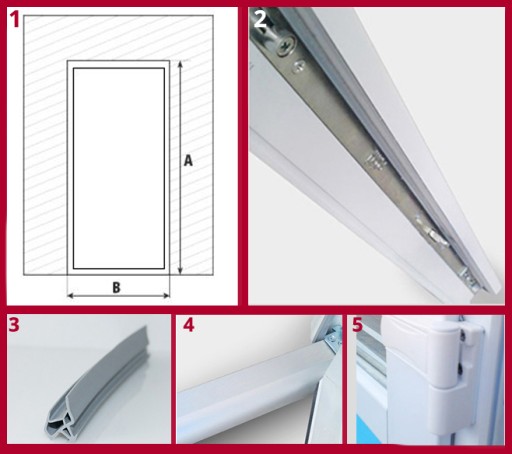 1

A

B

2

3

4

5