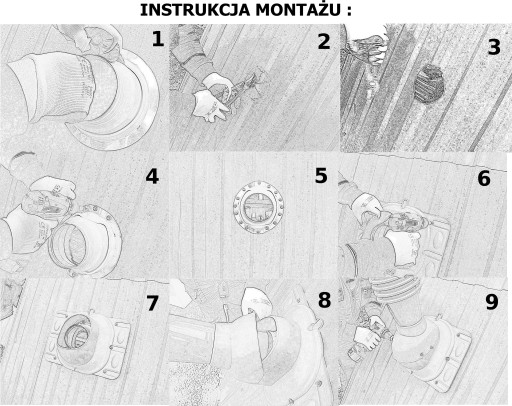 INSTRUKCJA MONTAŻU :

1

2

3

4

5

6

7

8

9