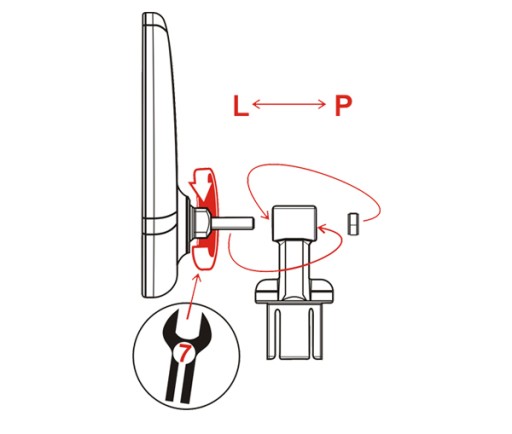 L P

7