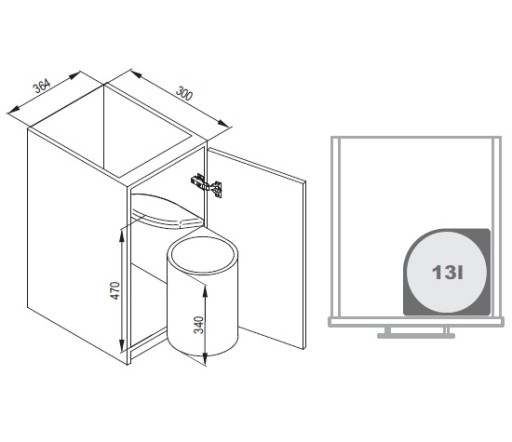 364
300
470
340
13l