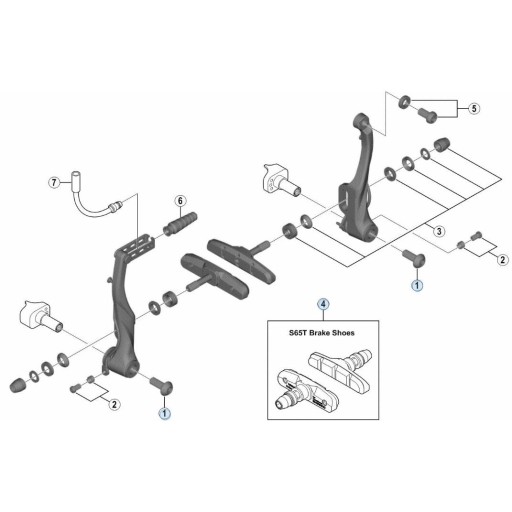 5
7
6
3
2
1
4
S65T Brake Shoes
2
1