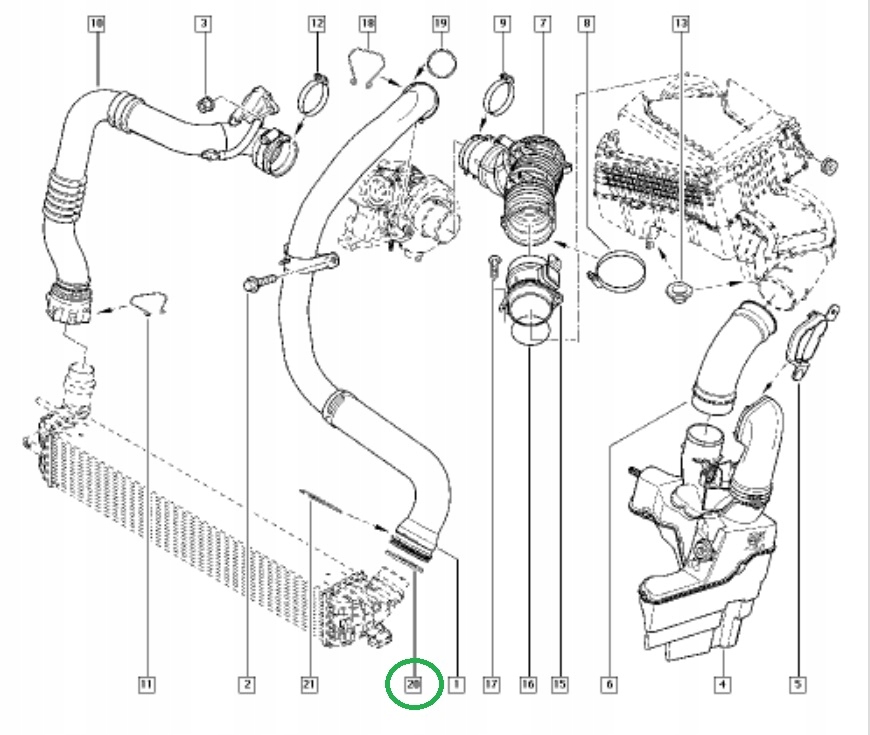 10
3
12
18
19
9
7
8
13
11
2
21
20
1
17
16
15
6
4
5