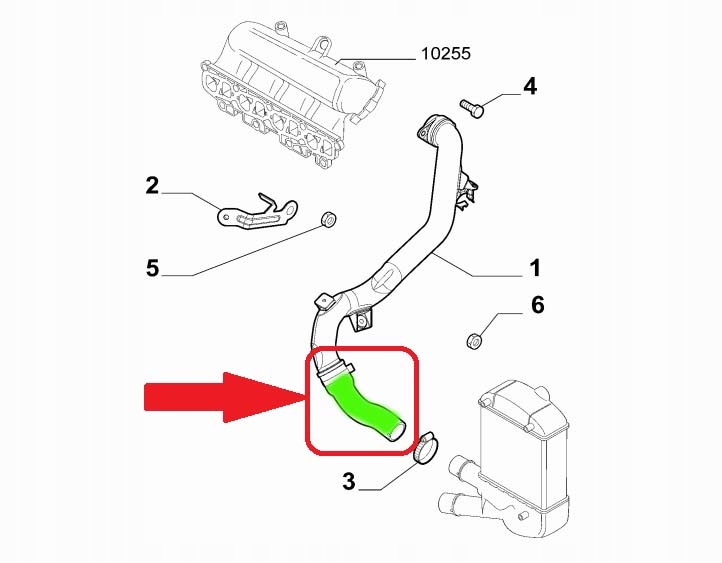 10255
4
2
5
1
6
3