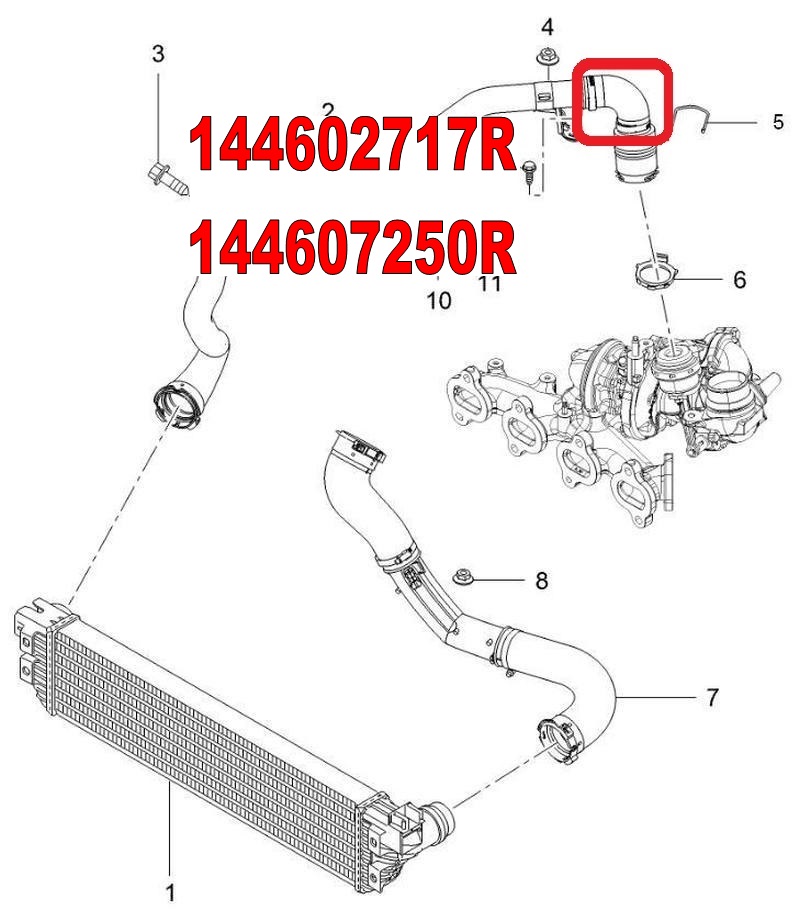 3

4

2

144602717R

5

144607250R

10

11

6

8

7

1