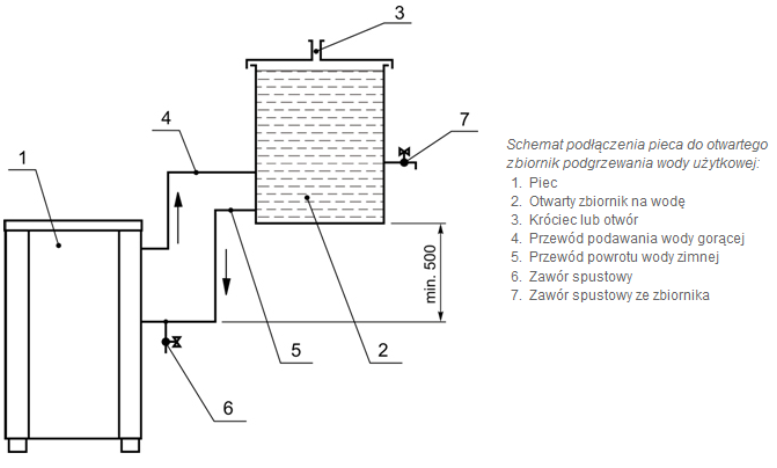 3

4

7

1

min. 500

5

2

6

Schemat podłączenia pieca do otwartego zbiornik podgrzewania wody użytkowej:
1. Piec
2. Otwarty zbiornik na wodę
3. Króciec lub otwór
4. Przewód podawania wody gorącej
5. Przewód powrotu wody zimnej
6. Zawór spustowy
7. Zawór spustowy ze zbiornika