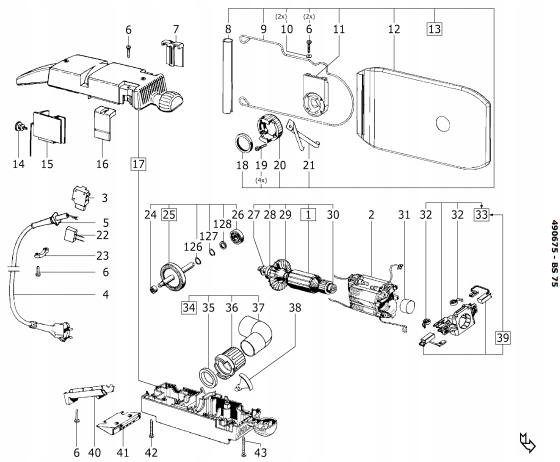 6 7 8 9 (2x) 10 (2x) 6 11 12 13

14 15 16 17 18 19 (4x) 20 21

3 5 22 23 6 4

24 25 126 127 128 26 27 28 29 1 30 2 31 32 32 33

34 35 36 37 38 39

6 40 41 42 43

490675 - BS 75