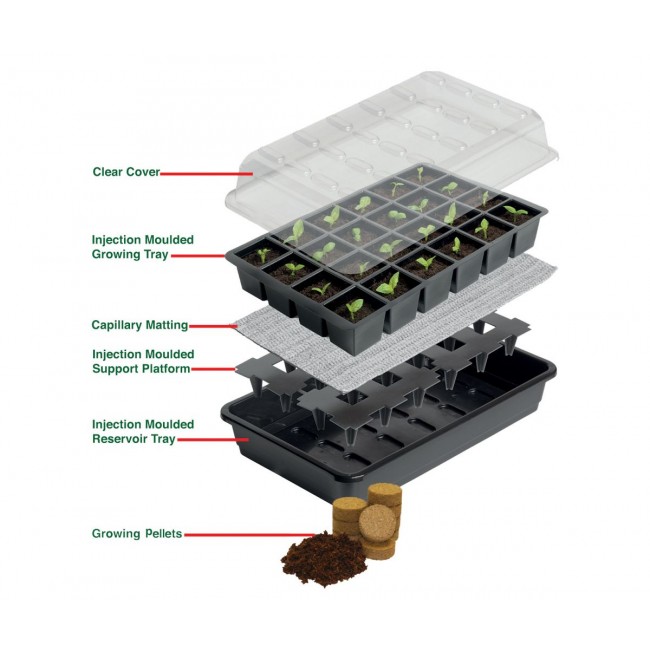 Clear Cover

Injection Moulded
Growing Tray

Capillary Matting

Injection Moulded
Support Platform

Injection Moulded
Reservoir Tray

Growing Pellets