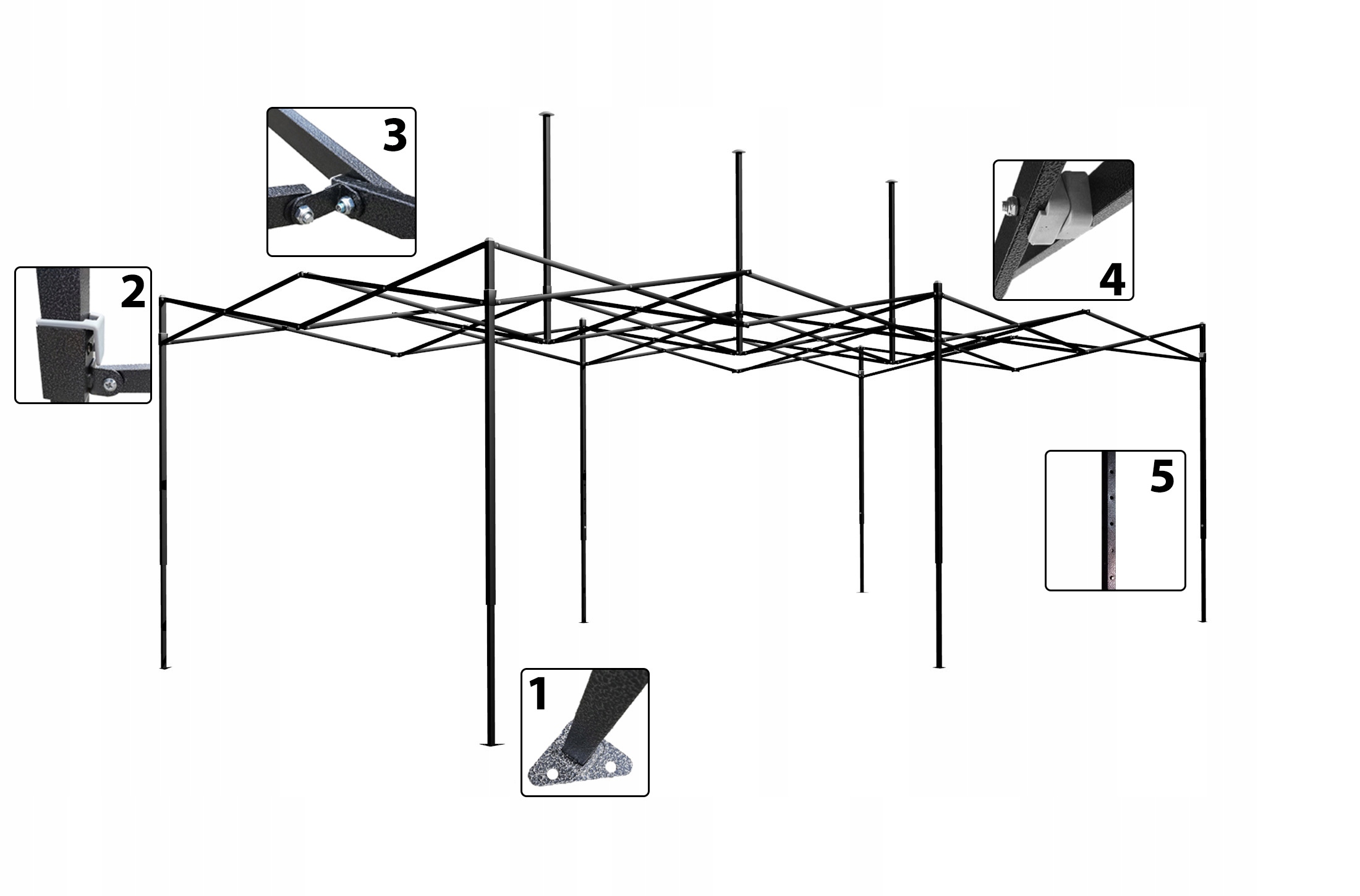 3
2
4
5
1