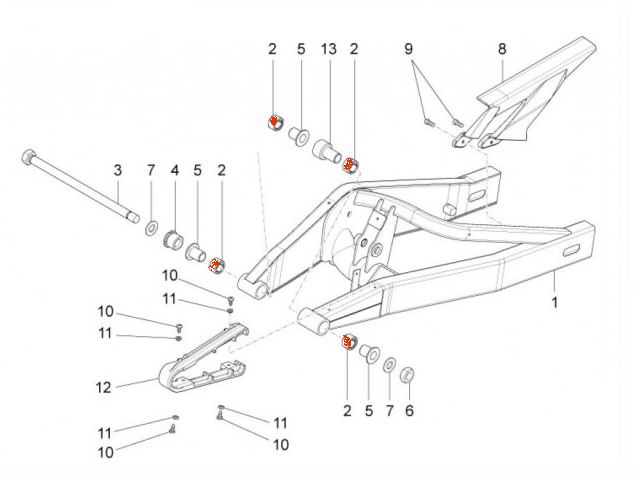 2 5 13 2 9 8
3 7 4 5 2
10
11
10
11
1
12
2 5 7 6
11
10
11
10