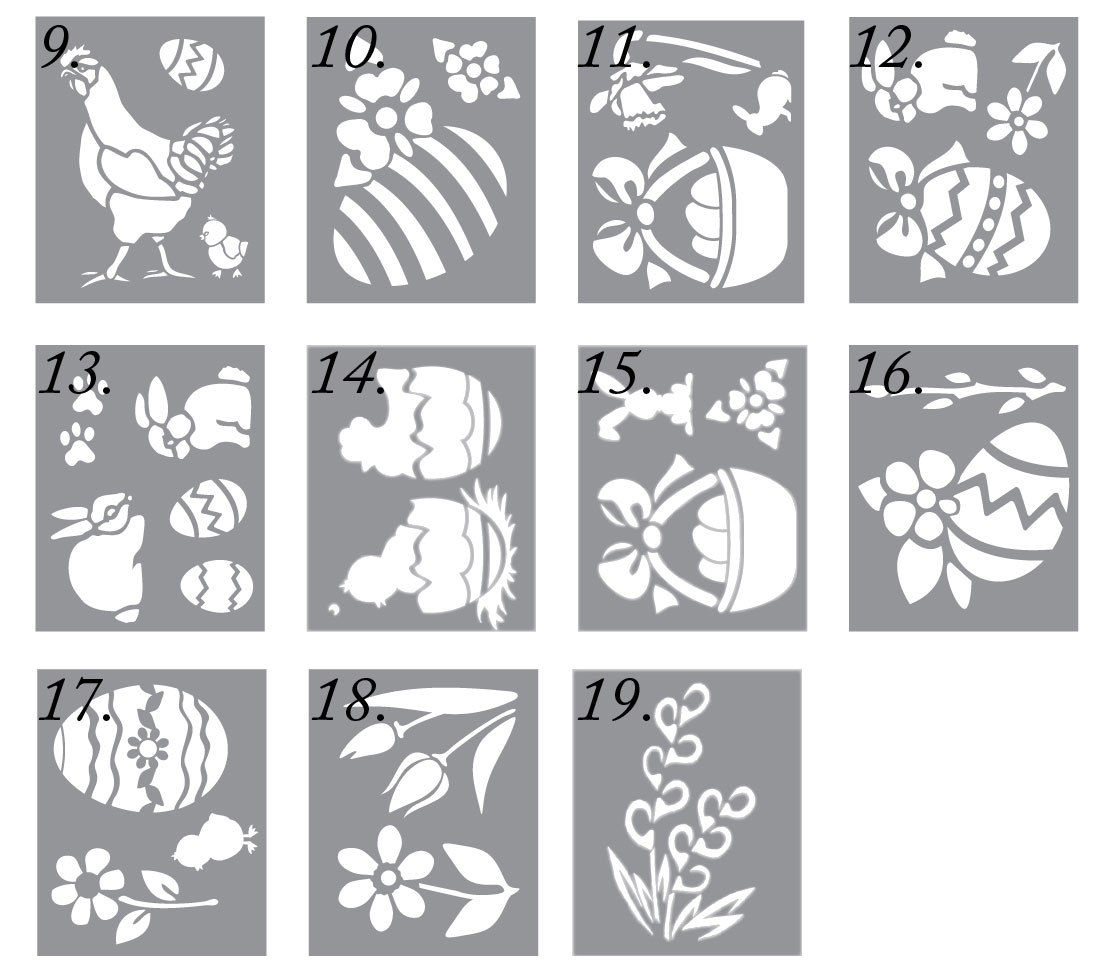 9.

10.

11.

12.

13.

14.

15.

16.

17.

18.

19.