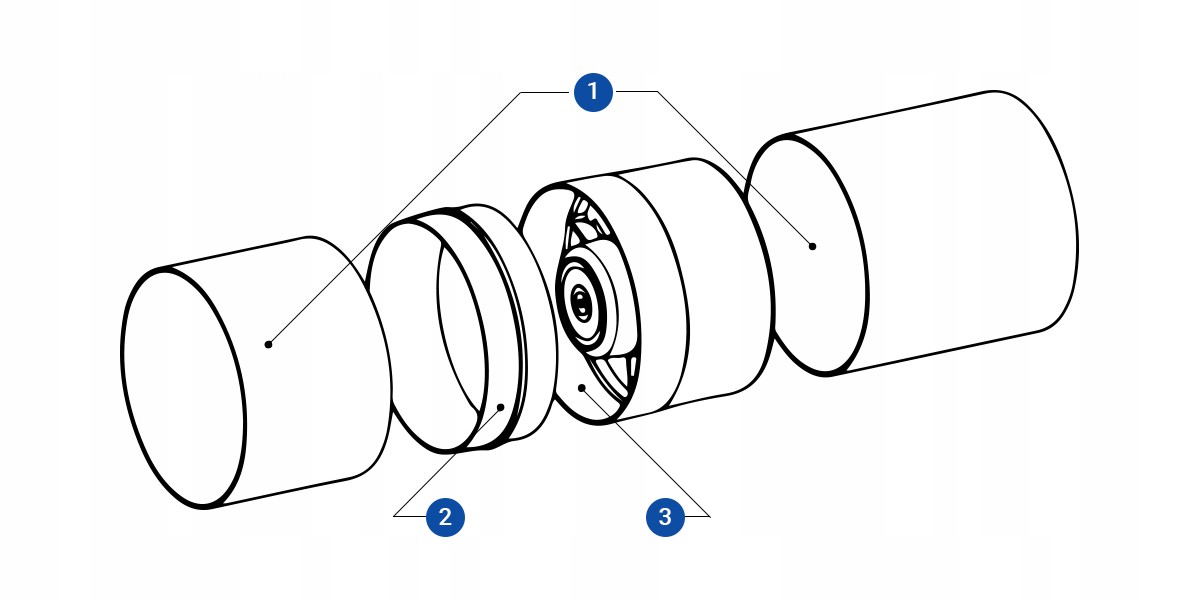 1
2
3