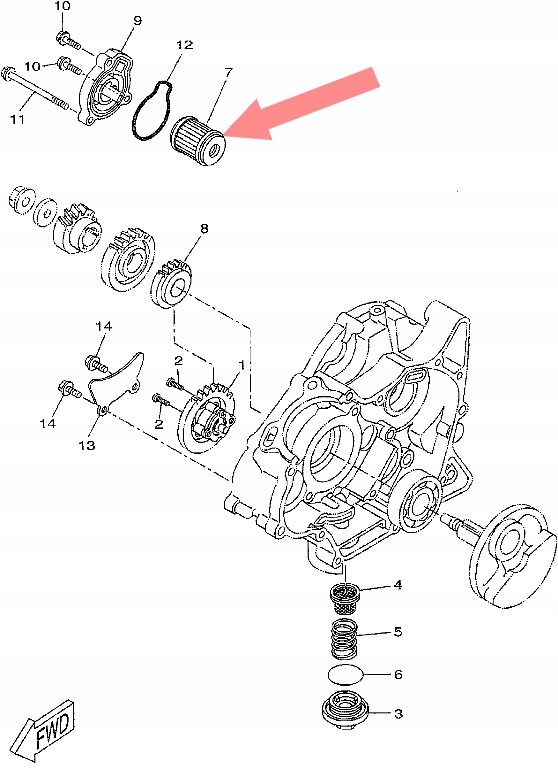 10
9
12
7
10
11
8
14
2
1
2
14
13
4
5
6
3
FWD