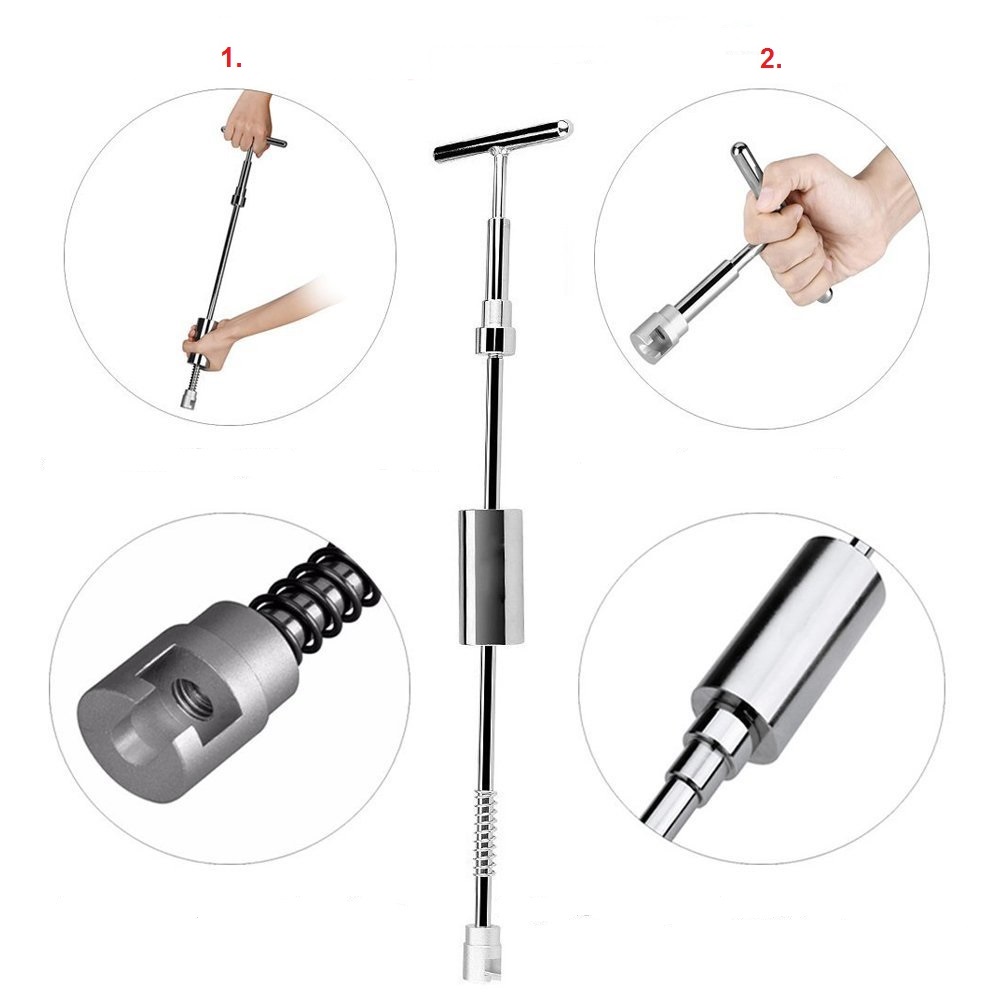 1.

2.