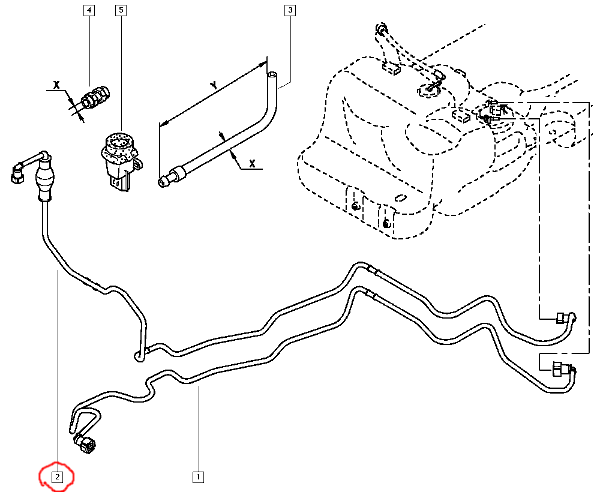 4
5
3
X
Y
X
2
1