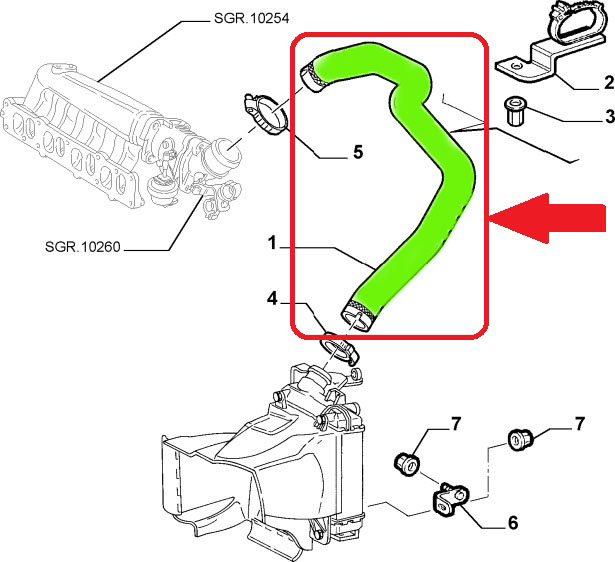 SGR.10254

2

3

5

SGR.10260

1

4

7

7

6