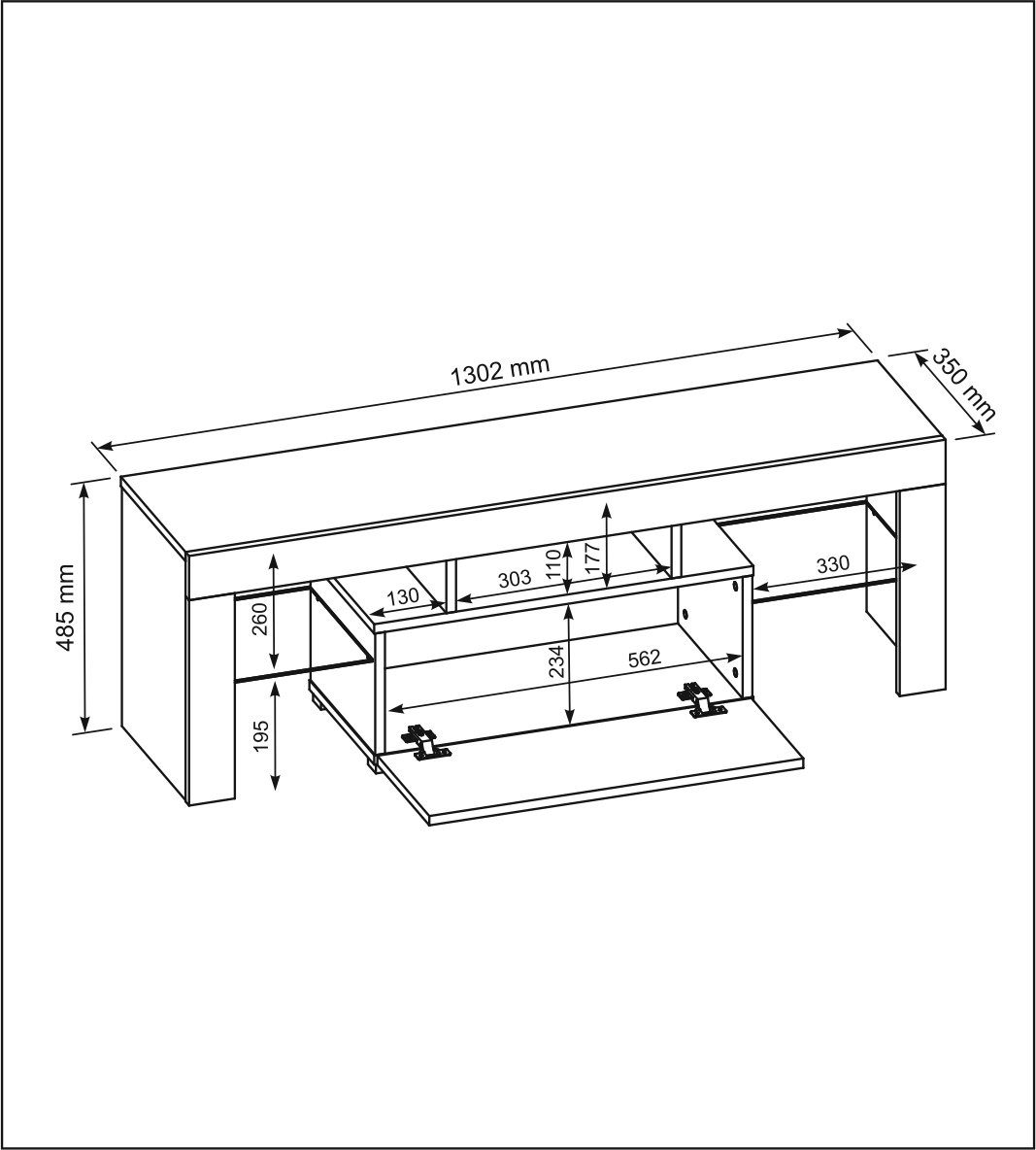 1302 mm

350 mm

485 mm

260

195

130

303

110

177

330

234

562