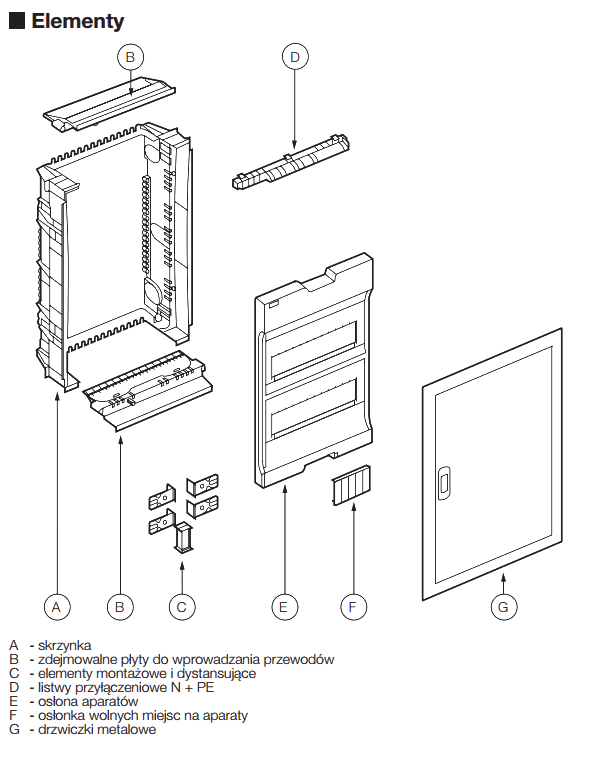 Elementy

B

D

A

B

C

E

F

G

A - skrzynka
B - zdejmowalne płyty do wprowadzania przewodów
C - elementy montażowe i dystansujące
D - listwy przyłączeniowe N + PE
E - osłona aparatów
F - osłonka wolnych miejsc na aparaty
G - drzwiczki metalowe