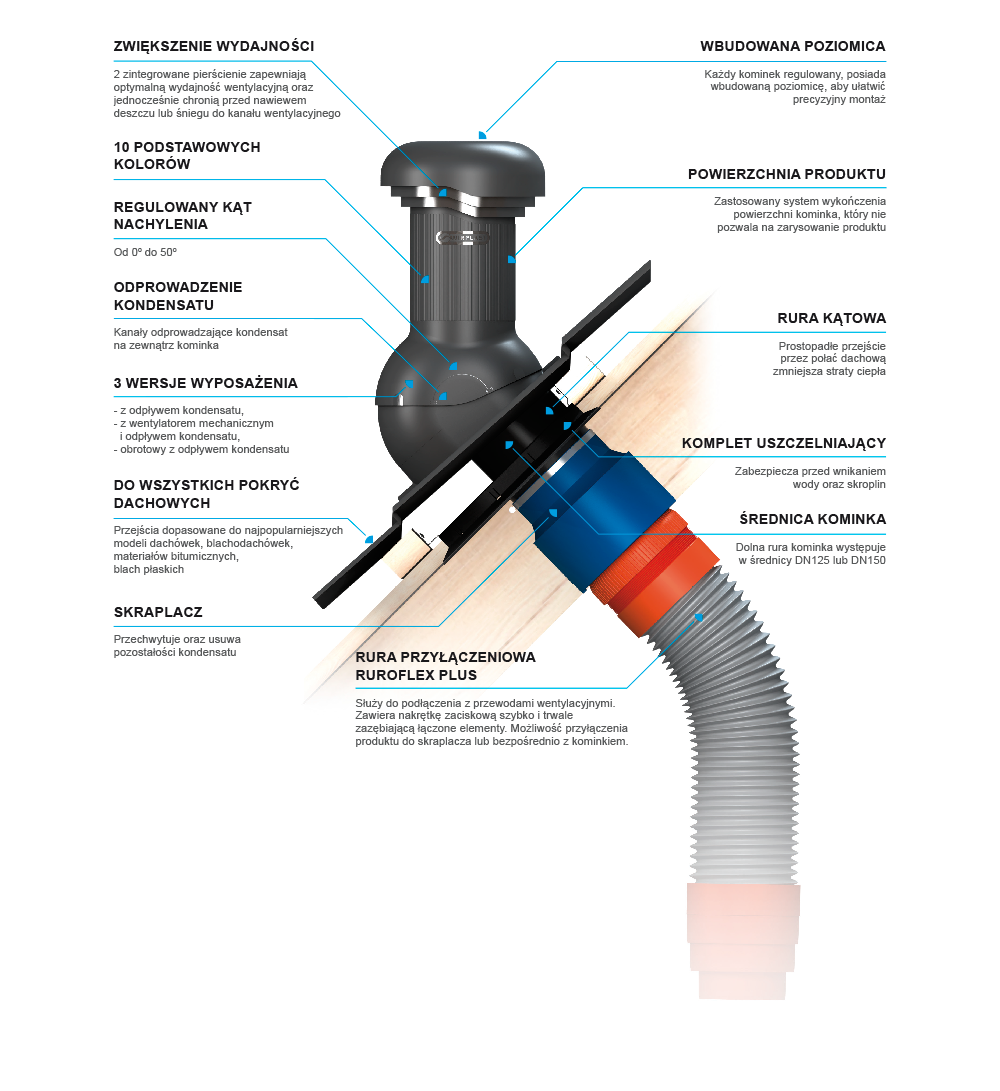 ZWIĘKSZENIE WYDAJNOŚCI

2 zintegrowane pierścienie zapewniają optymalną wydajność wentylacyjną oraz jednocześnie chronią przed nawiewem deszczu lub śniegu do kanału wentylacyjnego

10 PODSTAWOWYCH KOLORÓW

REGULOWANY KĄT NACHYLENIA

Od 0° do 50°

ODPROWADZENIE KONDENSATU

Kanały odprowadzające kondensat na zewnątrz kominka

3 WERSJE WYPOSAŻENIA

- z odpływem kondensatu,
- z wentylatorem mechanicznym i odpływem kondensatu,
- obrotowy z odpływem kondensatu

DO WSZYSTKICH POKRYĆ DACHOWYCH

Przejścia dopasowane do najpopularniejszych modeli dachówek, blachodachówek, materiałów bitumicznych, blach płaskich

SKRAPLACZ

Przechwytuje oraz usuwa pozostałości kondensatu

WBUDOWANA POZIOMICA

Każdy kominek regulowany, posiada wbudowaną poziomicę, aby ułatwić precyzyjny montaż

POWIERZCHNIA PRODUKTU

Zastosowany system wykończenia powierzchni kominka, który nie pozwala na zarysowanie produktu

RURA KĄTOWA

Prostopadłe przejście przez połać dachową zmniejsza straty ciepła

KOMPLET USZCZELNIAJĄCY

Zabezpiecza przed wnikaniem wody oraz skroplin

ŚREDNICA KOMINKA

Dolna rura kominka występuje w średnicy DN125 lub DN150

RURA PRZYŁĄCZENIOWA RUROFLEX PLUS

Służy do podłączenia z przewodami wentylacyjnymi. Zawiera nakrętkę zaciskową szybko i trwale zazębiającą łączone elementy. Możliwość przyłączenia produktu do skraplacza lub bezpośrednio z kominkiem.