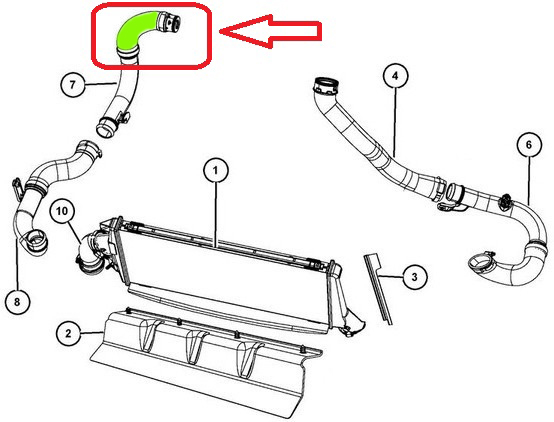 7
4
6
1
10
3
8
2