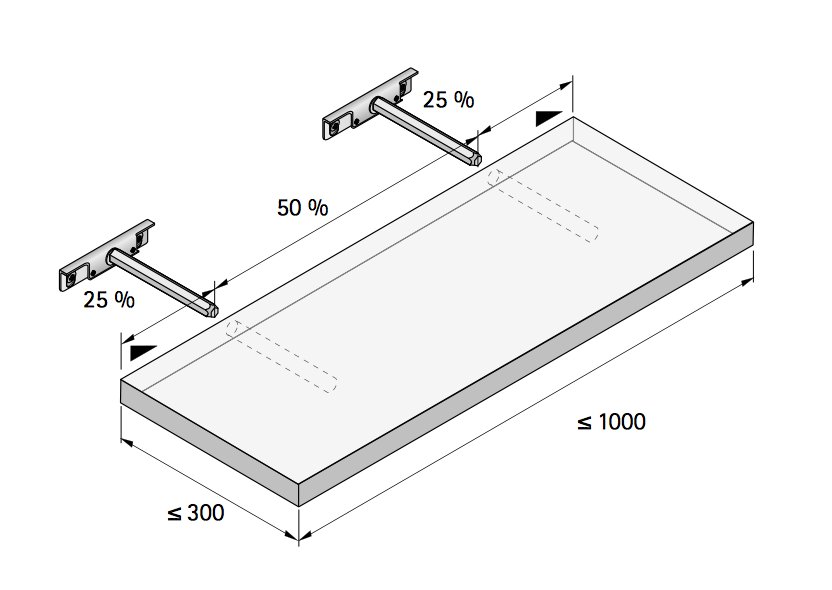 25 %

50 %

25 %

≤ 1000

≤ 300