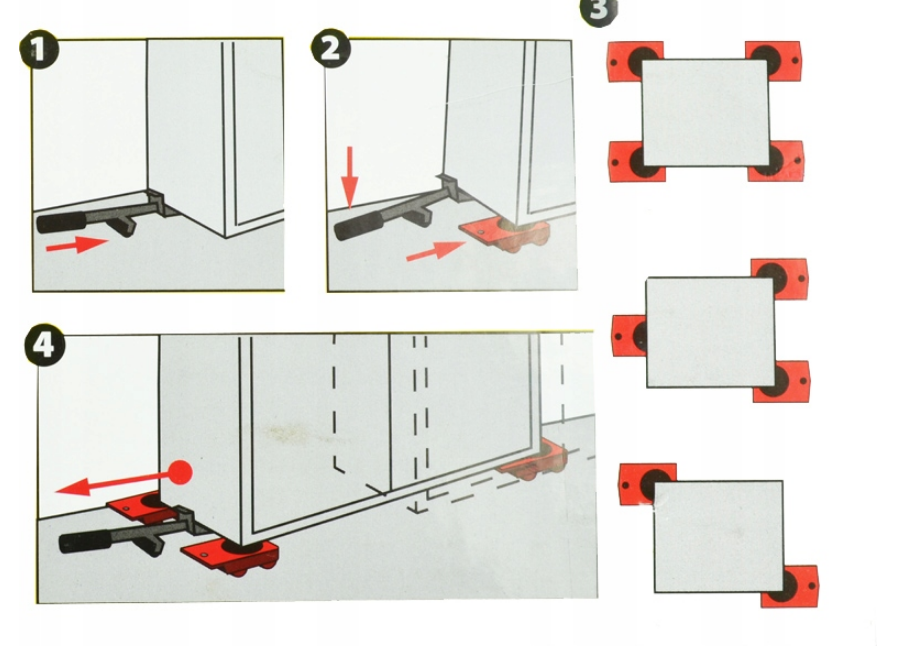 1

2

3

4