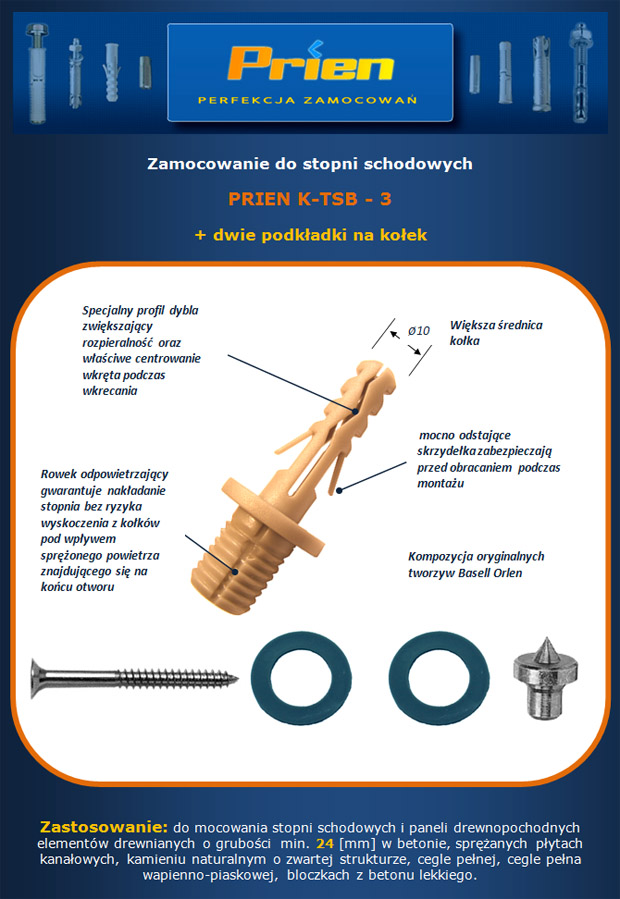 Prien
PERFEKCJA ZAMOCOWAŃ

Zamocowanie do stopni schodowych

PRIEN K-TSB - 3

+ dwie podkładki na kołek

Specjalny profil dybla zwiększający rozpieralność oraz właściwe centrowanie wkręta podczas wkrecania

Ø10

Większa średnica kołka

mocno odstające skrzydełka zabezpieczają przed obracaniem podczas montażu

Rowek odpowietrzający gwarantuje nakładanie stopnia bez ryzyka wyskoczenia z kołków pod wpływem sprężonego powietrza znajdującego się na końcu otworu

Kompozycja oryginalnych tworzyw Basell Orlen

Zastosowanie: do mocowania stopni schodowych i paneli drewnopochodnych elementów drewnianych o grubości min. 24 [mm] w betonie, sprężanych płytach kanałowych, kamieniu naturalnym o zwartej strukturze, cegle pełnej, cegle pełna wapienno-piaskowej, bloczkach z betonu lekkiego.