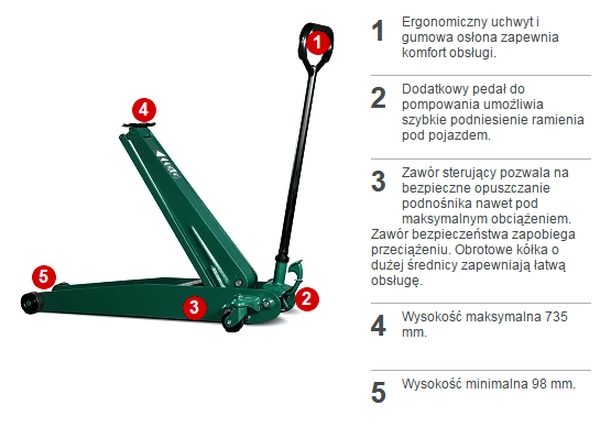 1
4
5
3
2

1 Ergonomiczny uchwyt i gumowa osłona zapewnia komfort obsługi.

2 Dodatkowy pedał do pompowania umożliwia szybkie podniesienie ramienia pod pojazdem.

3 Zawór sterujący pozwala na bezpieczne opuszczanie podnośnika nawet pod maksymalnym obciążeniem. Zawór bezpieczeństwa zapobiega przeciążeniu. Obrotowe kółka o dużej średnicy zapewniają łatwą obsługę.

4 Wysokość maksymalna 735 mm.

5 Wysokość minimalna 98 mm.