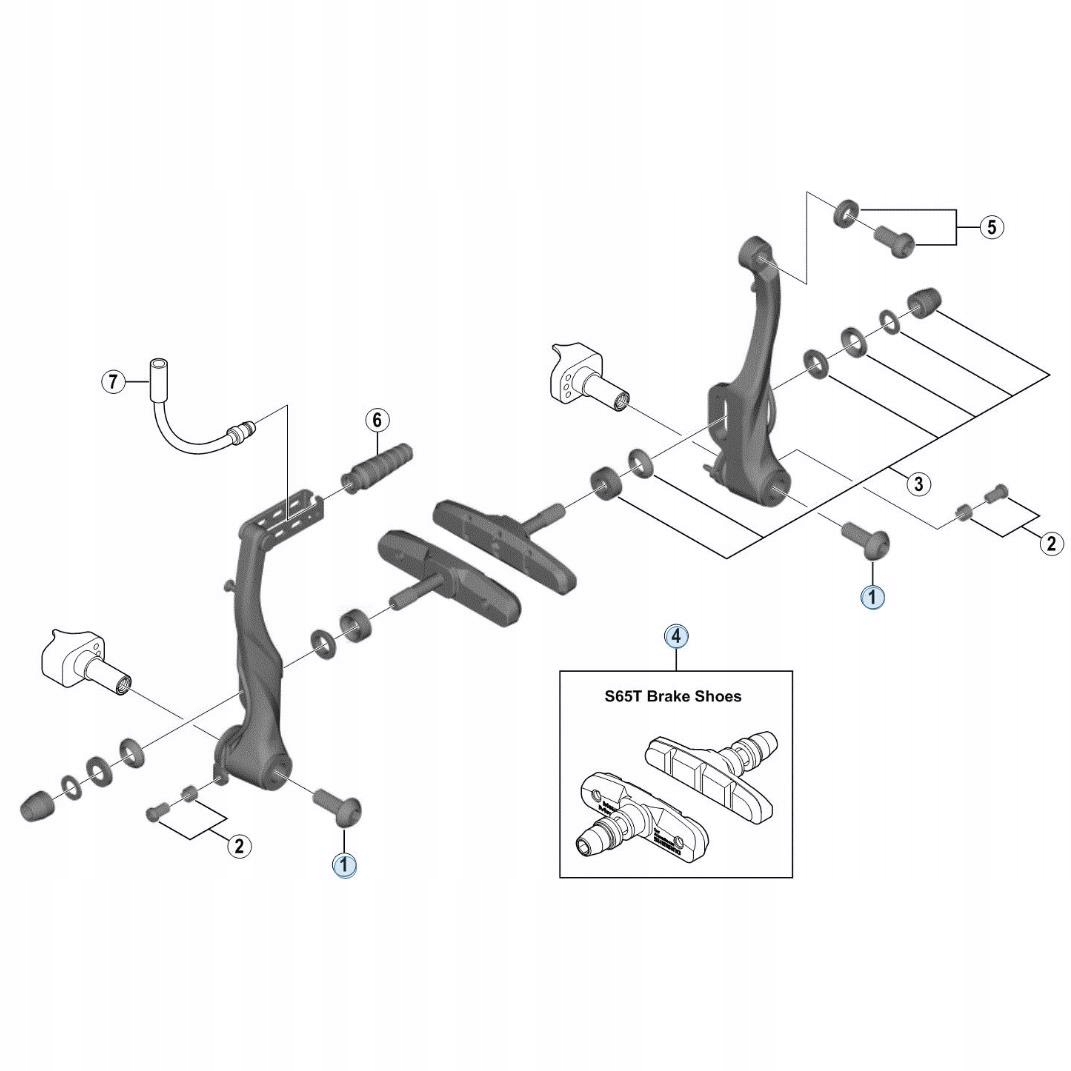 5

7

6

3

2

1

4

S65T Brake Shoes

2

1